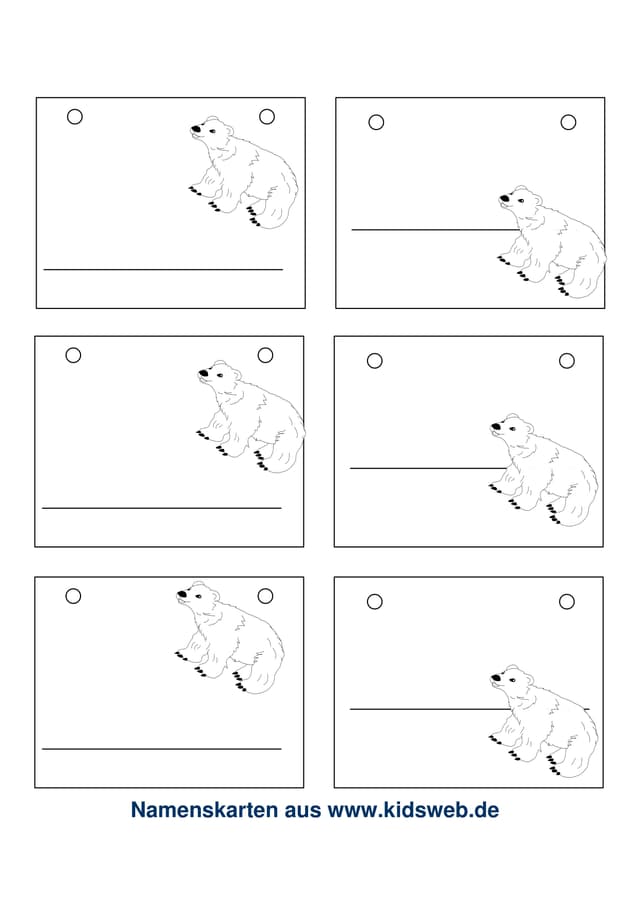 Namenskarten aus www.kidsweb.de