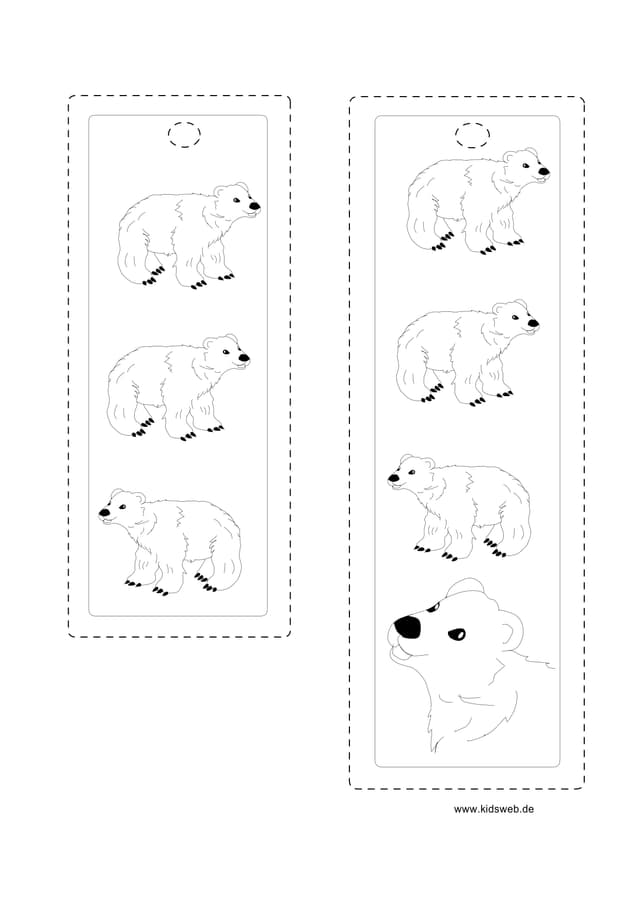 www.kidsweb.de