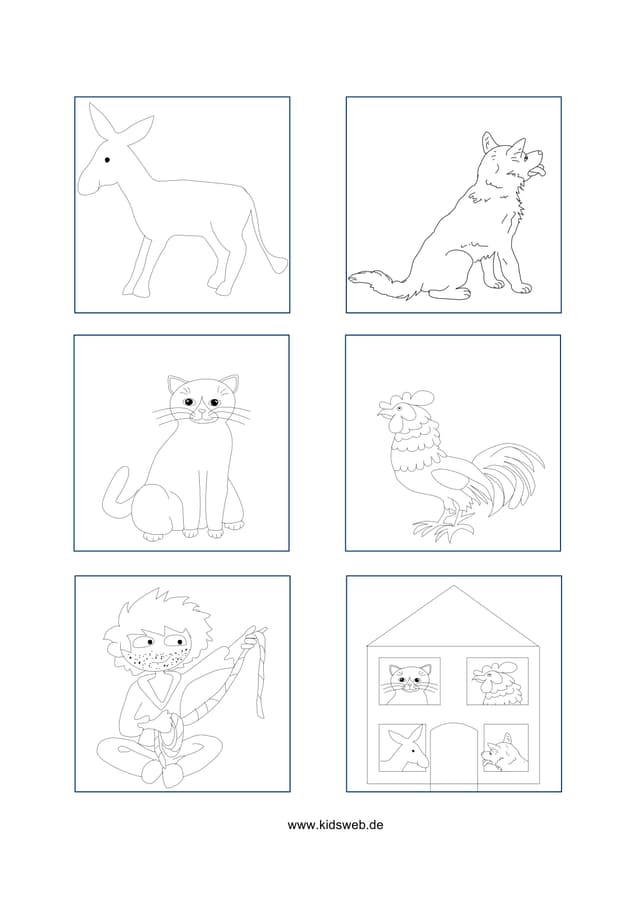 www.kidsweb.de