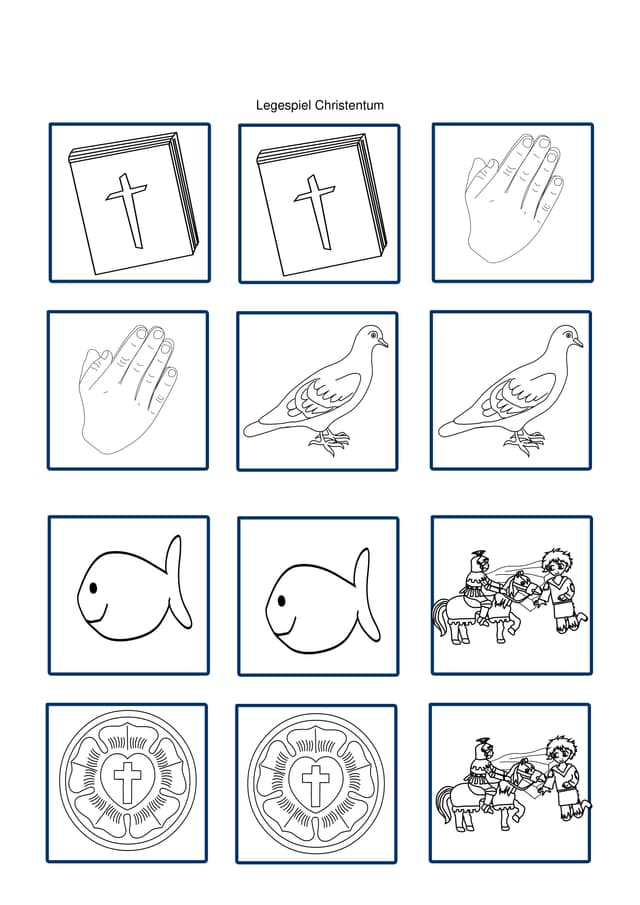 Legespiel Christentum