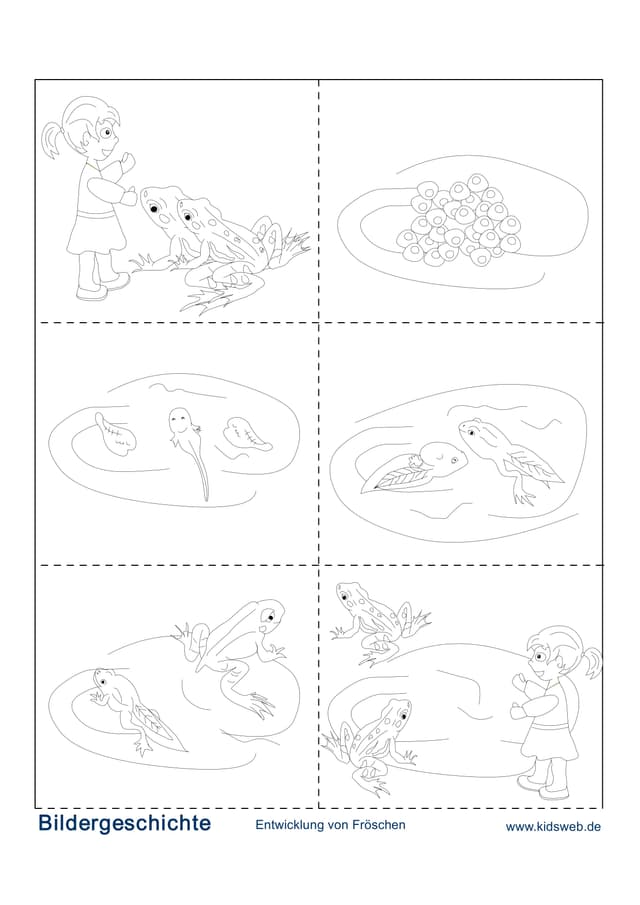 Bildergeschichte

Entwicklung von Fröschen

www.kidsweb.de