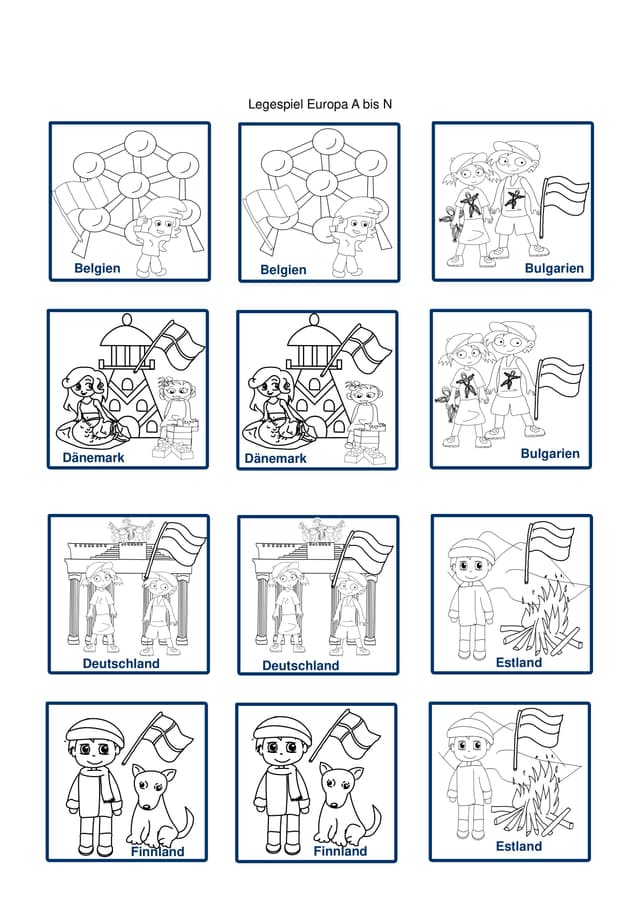 Legespiel Europa A bis N

Belgien

Belgien

Bulgarien

Dänemark

Dänemark

Bulgarien

Deutschland

Deutschland

Estland

Finnland

Finnland

Estland