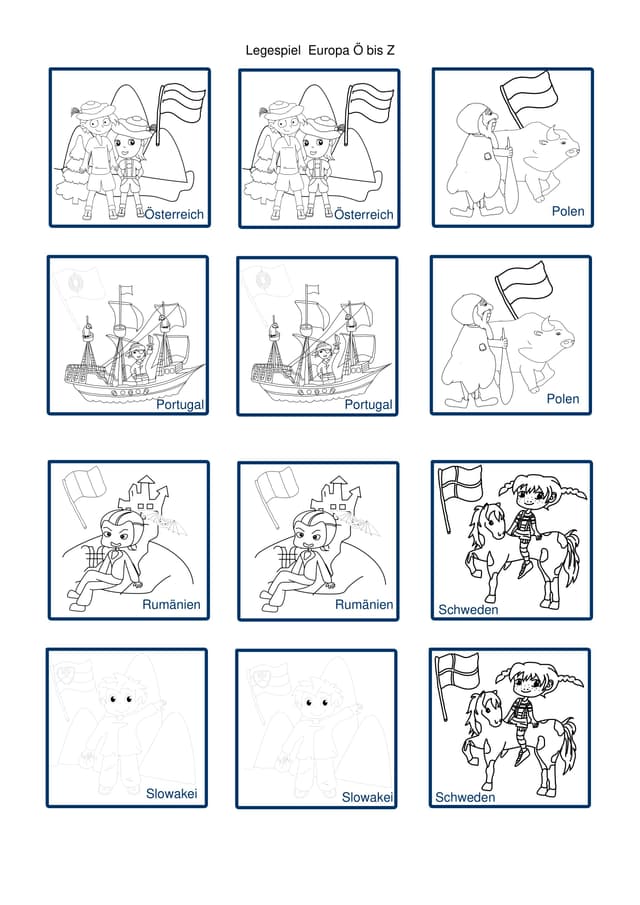 Legespiel Europa Ö bis Z

Österreich

Österreich

Polen

Portugal

Portugal

Polen

Rumänien

Rumänien

Schweden

Slowakei

Slowakei

Schweden