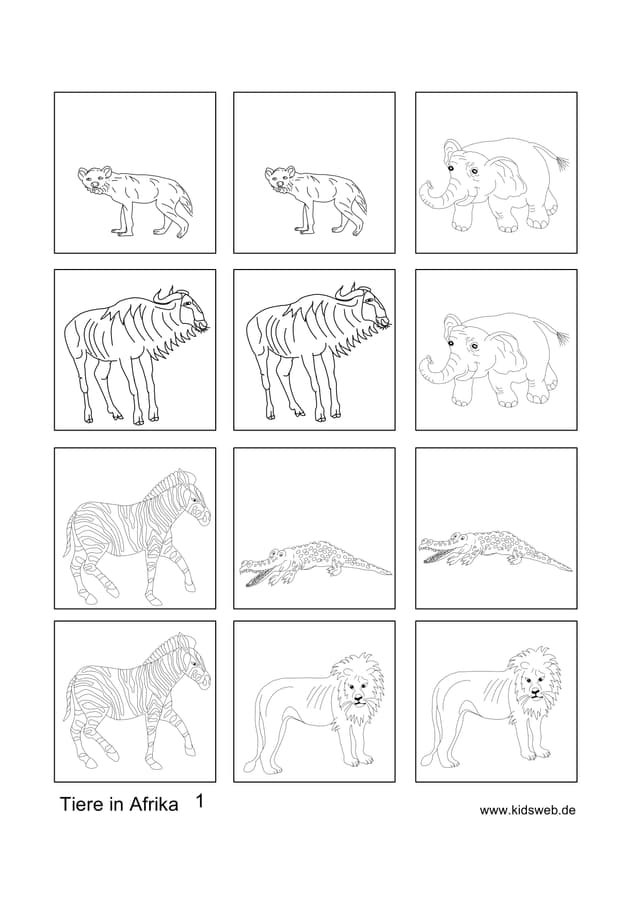 Tiere in Afrika 1

www.kidsweb.de