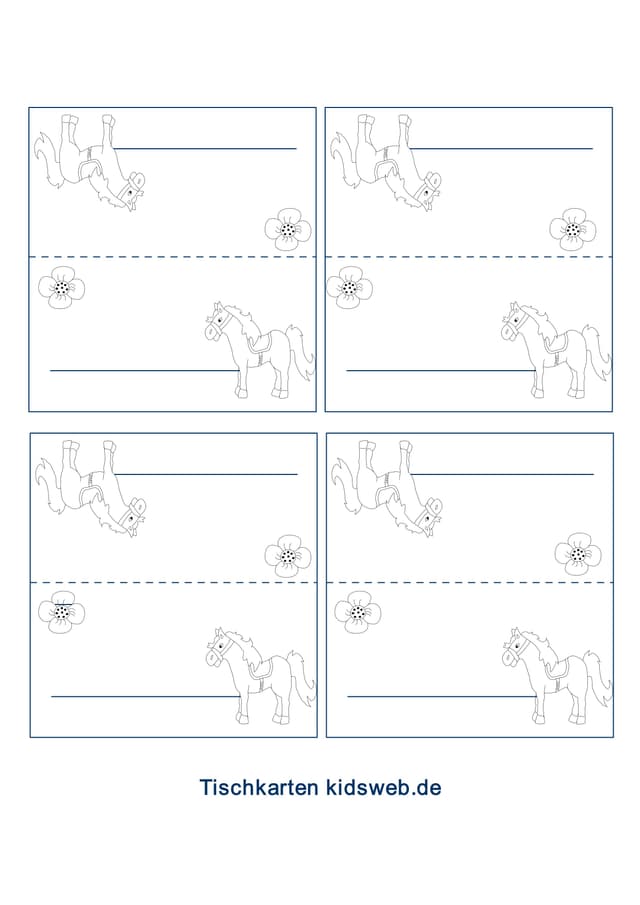 Tischkarten kidsweb.de