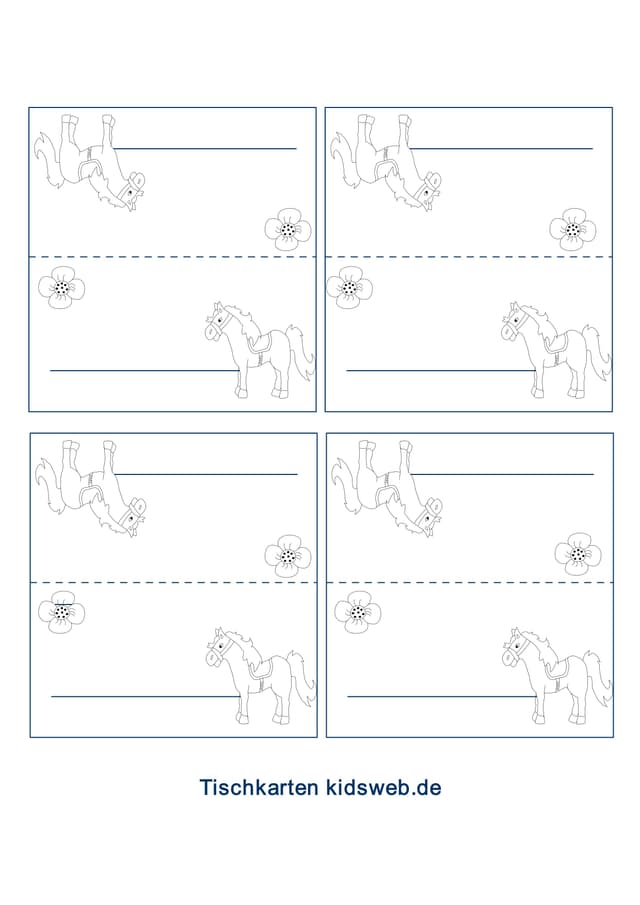 Tischkarten kidsweb.de