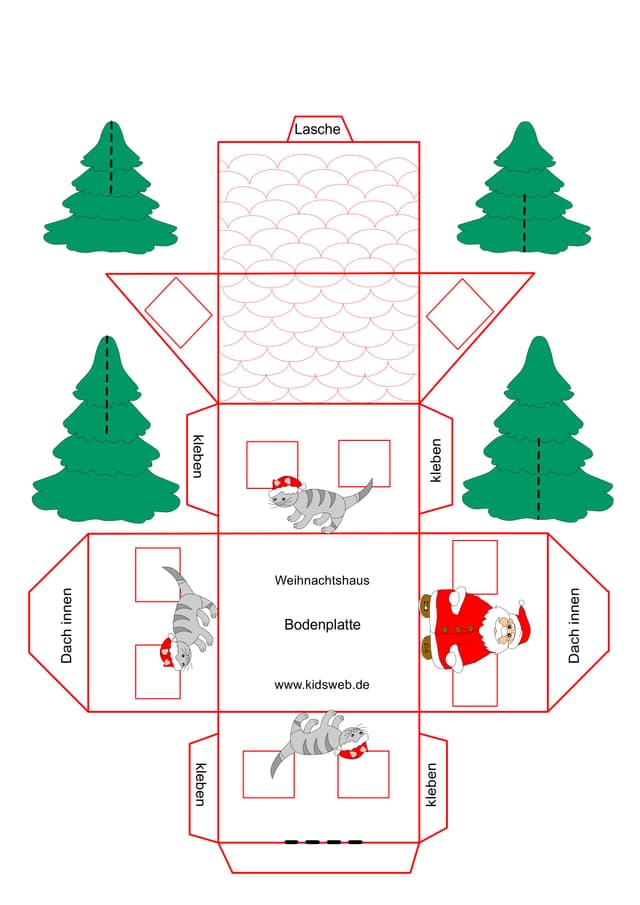 Lasche

kleben

kleben

Dach innen

Weihnachtshaus

Bodenplatte

www.kidsweb.de

Dach innen

kleben

kleben